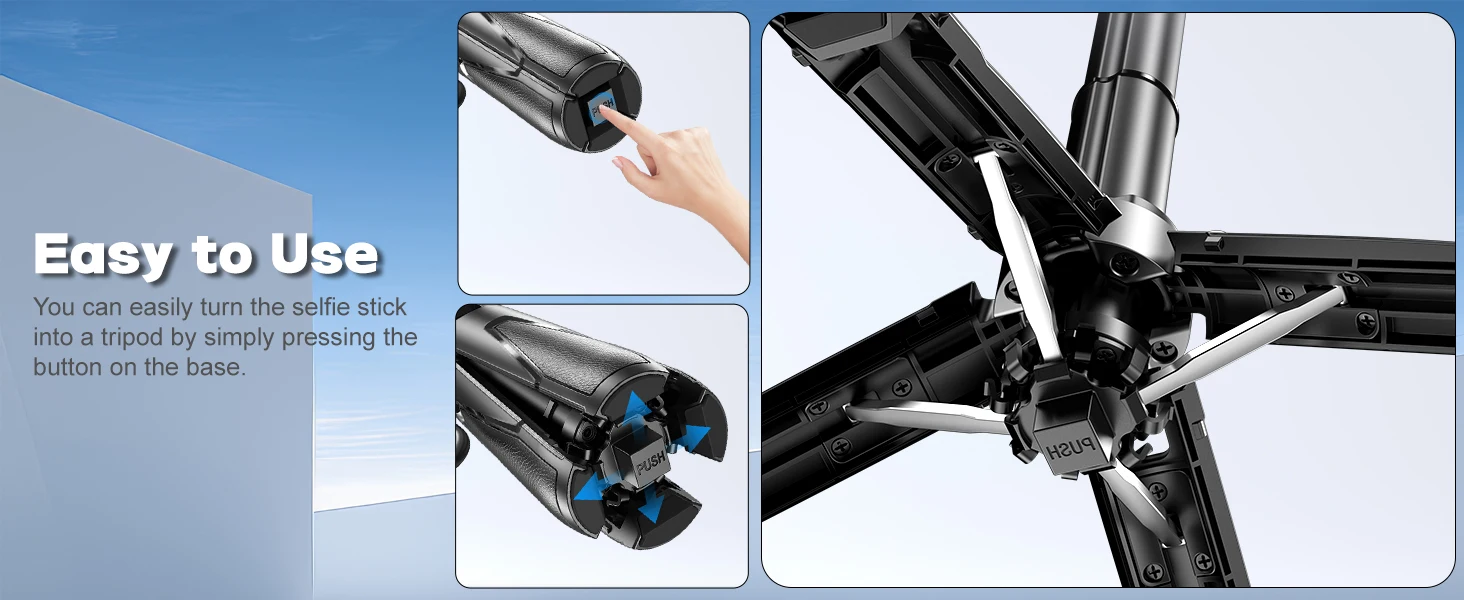 Easy to Use

You can easily turn the selfie stick into a tripod by simply pressing the button on the base.

PUSH

PUSH

PUSH